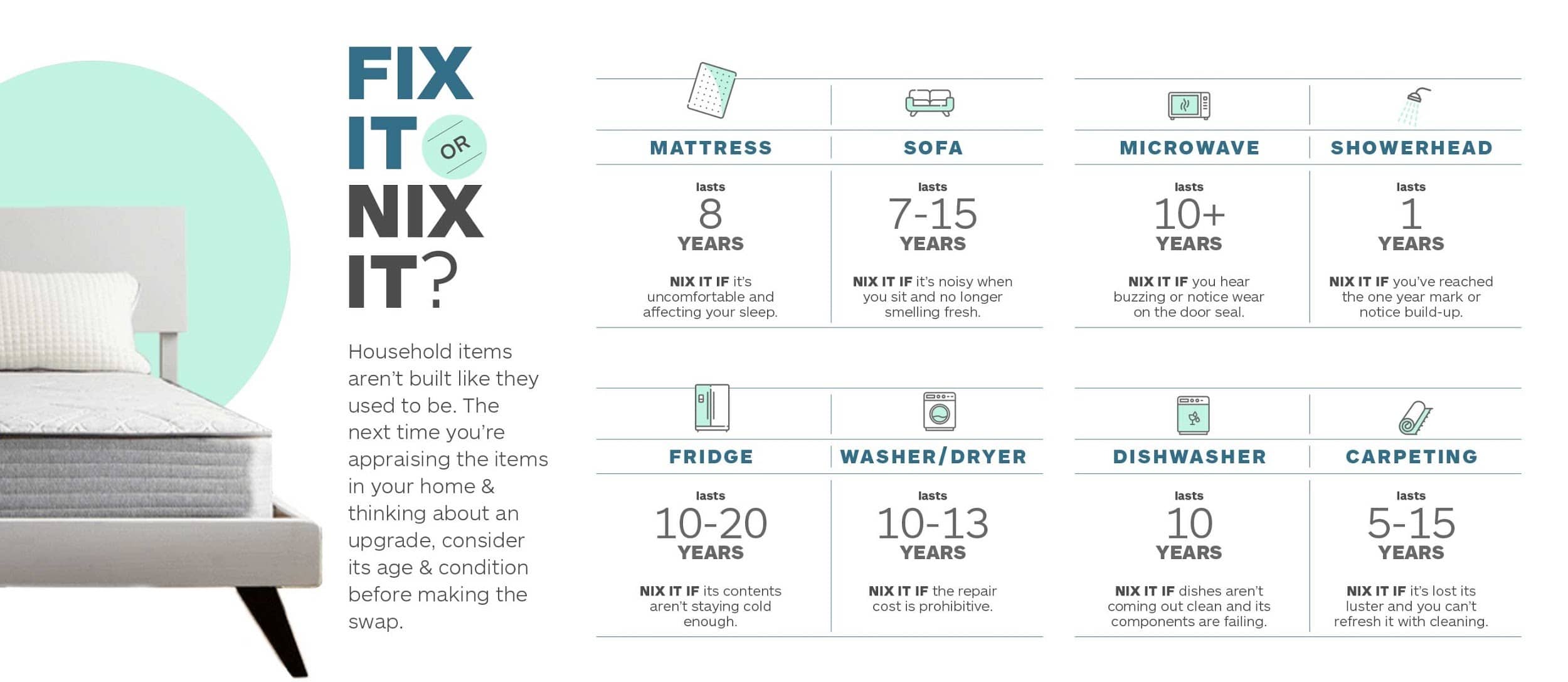 FIX IT OR NIX IT?

Household items aren't built like they used to be. The next time you're appraising the items in your home & thinking about an upgrade, consider its age & condition before making the swap.

MATTRESS

lasts 8 YEARS

NIX IT IF it's uncomfortable and affecting your sleep.

SOFA

lasts 7-15 YEARS

NIX IT IF it's noisy when you sit and no longer smelling fresh.

MICROWAVE

lasts 10+ YEARS

NIX IT IF you hear buzzing or notice wear on the door seal.

SHOWERHEAD

lasts 1 YEARS

NIX IT IF you've reached the one year mark or notice build-up.

FRIDGE

lasts 10-20 YEARS

NIX IT IF its contents aren't staying cold enough.

WASHER/DRYER

lasts 10-13 YEARS

NIX IT IF the repair cost is prohibitive.

DISHWASHER

lasts 10 YEARS

NIX IT IF dishes aren't coming out clean and its components are failing.

CARPETING

lasts 5-15 YEARS

NIX IT IF it's lost its luster and you can't refresh it with cleaning.