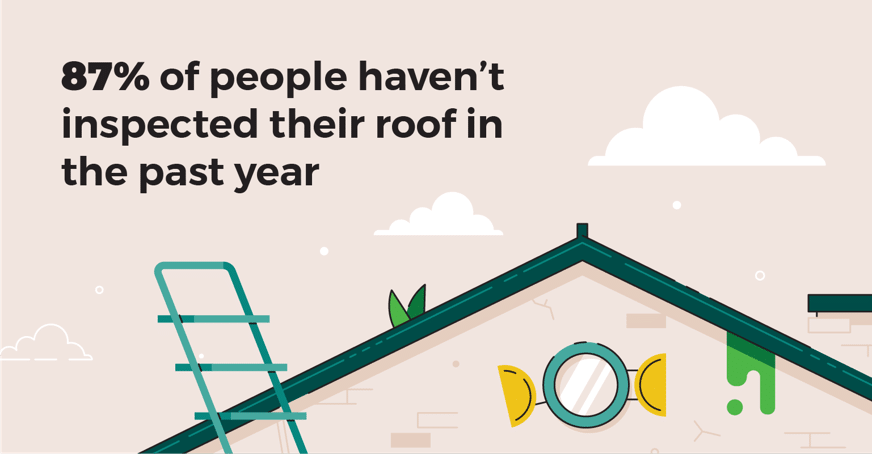 87% of people haven’t inspected their roof in the past year