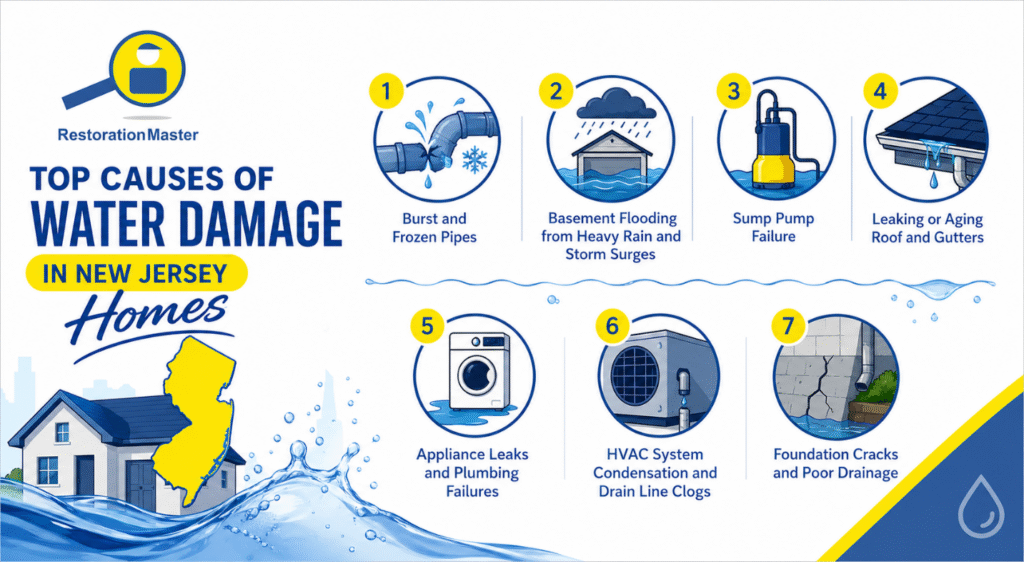 RestorationMaster

TOP CAUSES OF WATER DAMAGE IN NEW JERSEY Homes

1
Burst and Frozen Pipes

2
Basement Flooding from Heavy Rain and Storm Surges

3
Sump Pump Failure

4
Leaking or Aging Roof and Gutters

5
Appliance Leaks and Plumbing Failures

6
HVAC System Condensation and Drain Line Clogs

7
Foundation Cracks and Poor Drainage