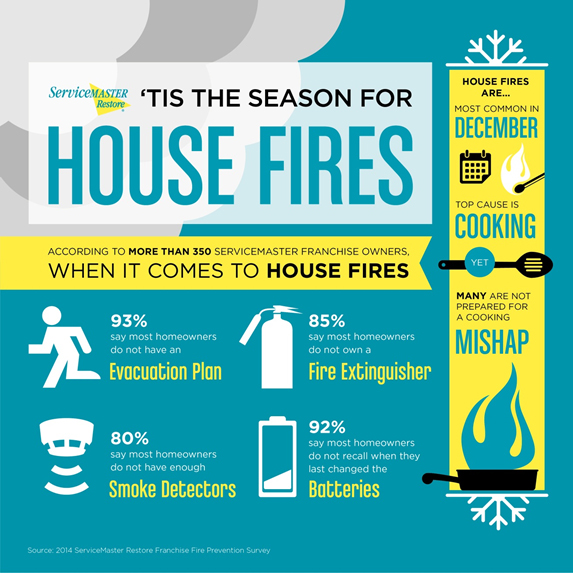 ServiceMASTER Restore

'TIS THE SEASON FOR

HOUSE FIRES

ACCORDING TO MORE THAN 350 SERVICEMASTER FRANCHISE OWNERS, WHEN IT COMES TO HOUSE FIRES

93% say most homeowners do not have an Evacuation Plan

85% say most homeowners do not own a Fire Extinguisher

80% say most homeowners do not have enough Smoke Detectors

92% say most homeowners do not recall when they last changed the Batteries

HOUSE FIRES ARE... MOST COMMON IN DECEMBER

TOP CAUSE IS COOKING

YET

MANY ARE NOT PREPARED FOR A COOKING MISHAP

Source: 2014 ServiceMaster Restore Franchise Fire Prevention Survey